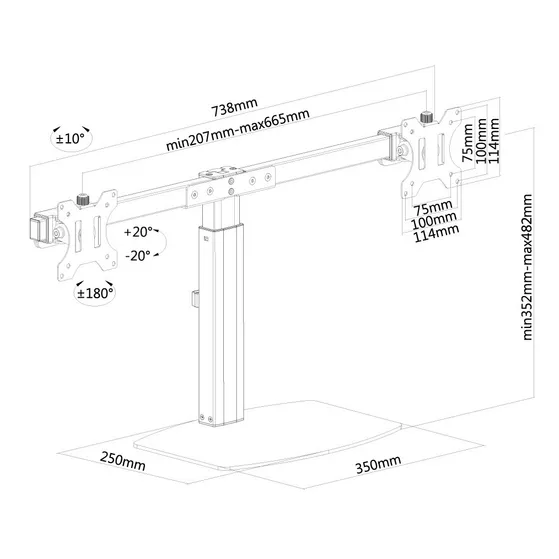 738mm
min207mm-max665mm
±10°
75mm
100mm
114mm
75mm
100mm
114mm
+20°
-20°
±180°
min352mm-max482mm
250mm
350mm