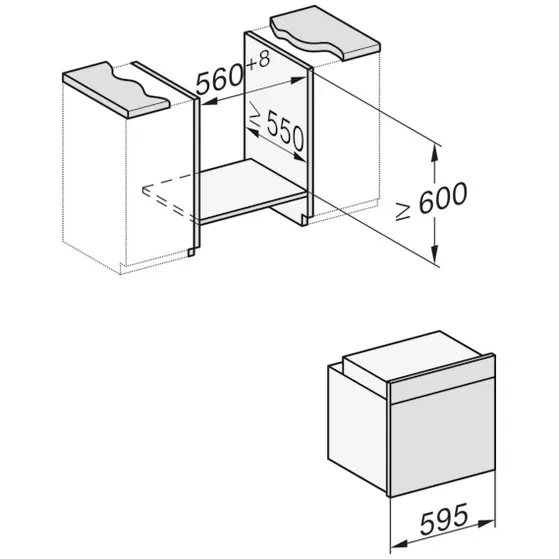 $560^{+8}$

$\geq 550$

$\geq 600$

595