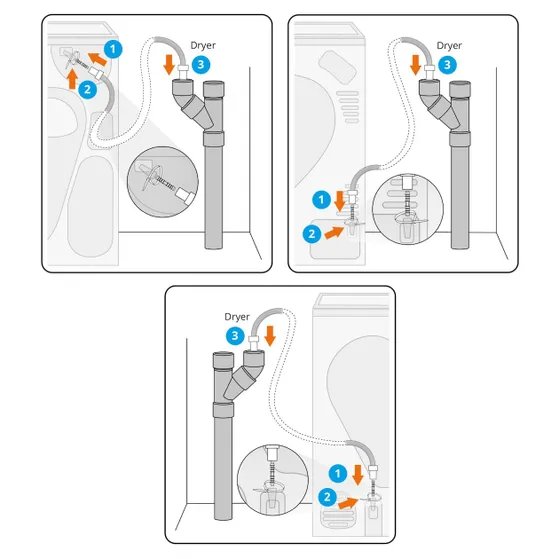 1
2
Dryer
3

Dryer
3
1
2

Dryer
3
1
2