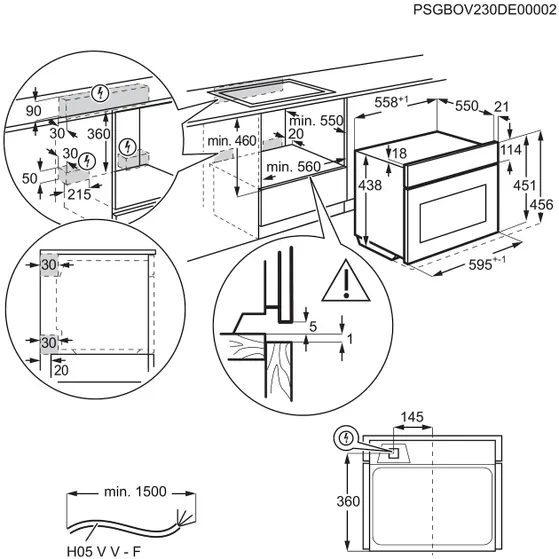 PSGBOV230DE00002

90
30
360
30
50
215

min. 460
min. 550
20
min. 560

$558^{+1}$
550
21
18
114
438
451
456
$595^{+-1}$

30
30
20

5
1

145
360

min. 1500
H05 V V - F