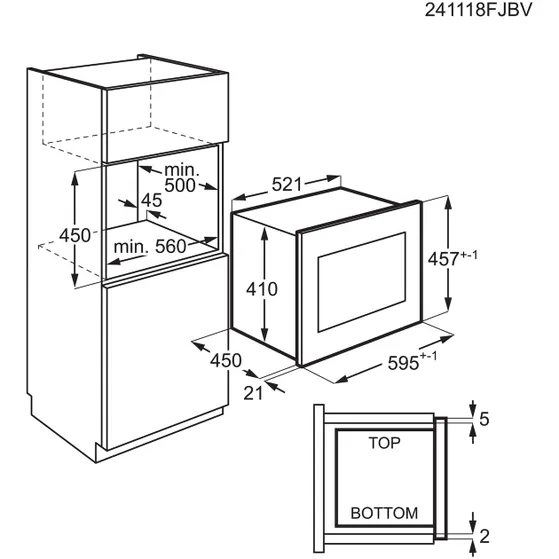 241118FJBV

min. 500

45

450

min. 560

521

410

$457^{+-1}$

450

21

$595^{+-1}$

5

TOP

BOTTOM

2