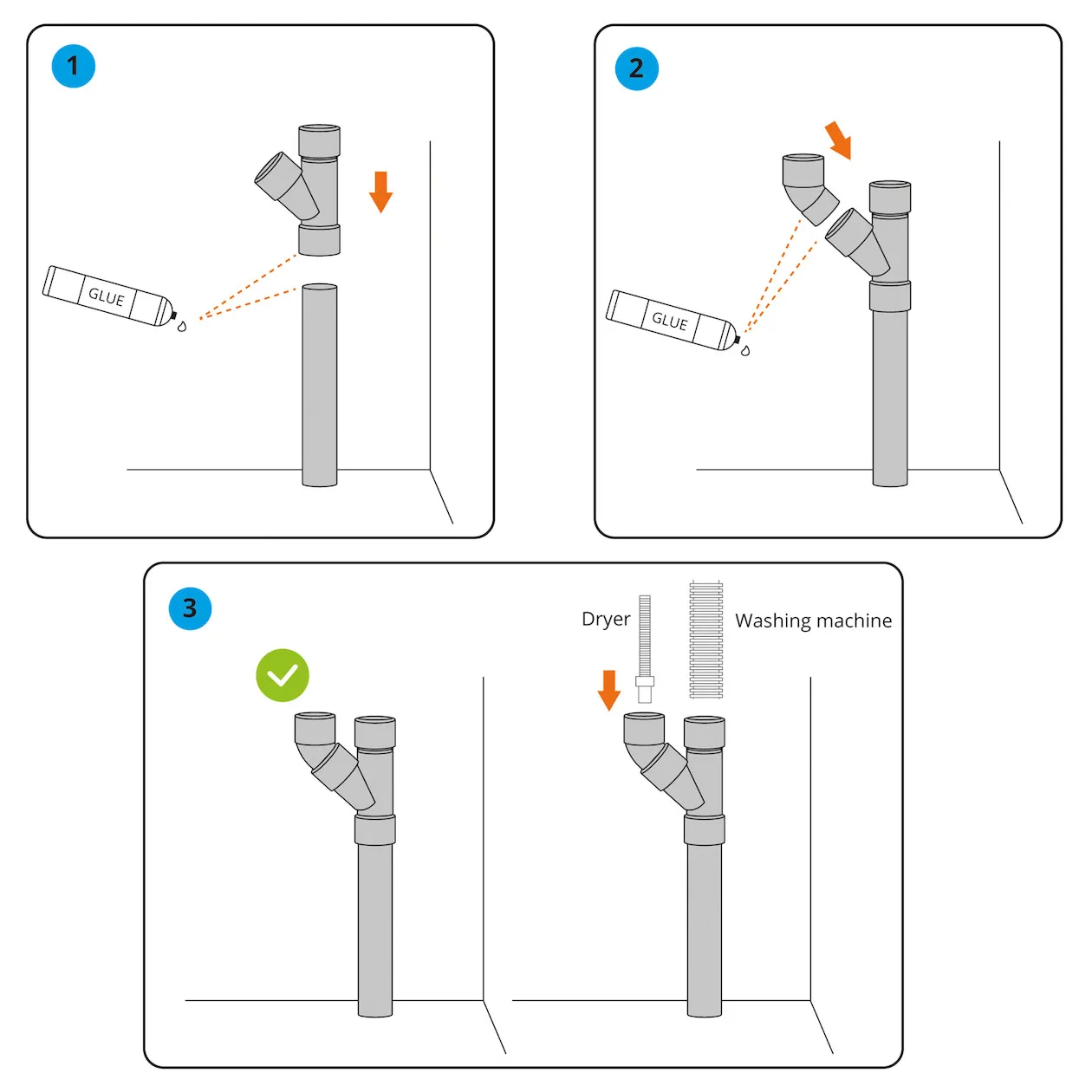 1

GLUE

2

GLUE

3

Dryer

Washing machine