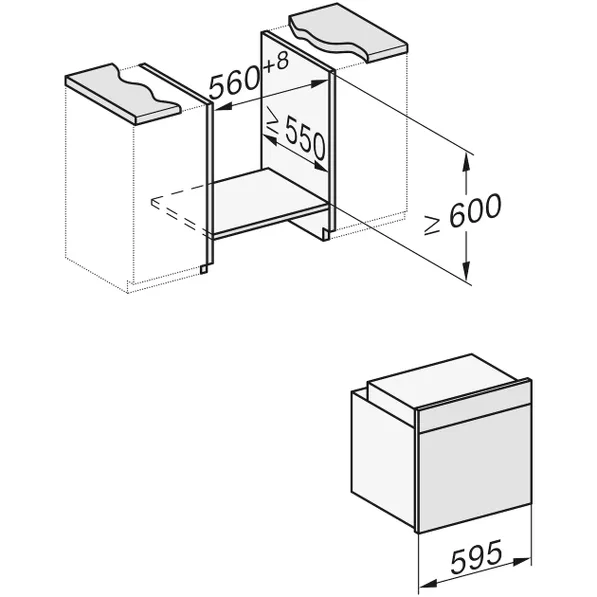 $560^{+8}$

$\geq 550$

$\geq 600$

595